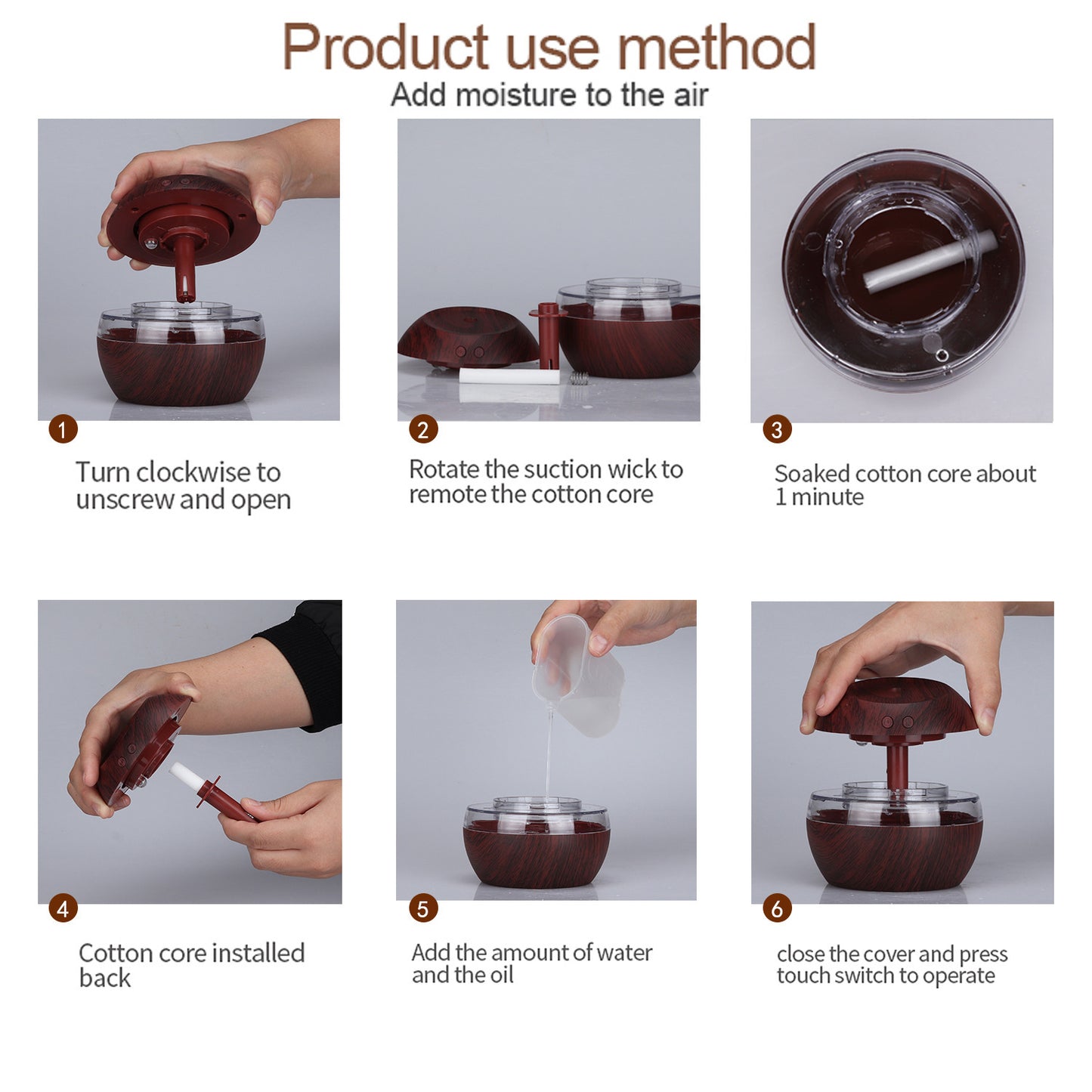 Product use method

Add moisture to the air

1

Turn clockwise to unscrew and open

2

Rotate the suction wick to remote the cotton core

3

Soaked cotton core about 1 minute

4

Cotton core installed back

5

Add the amount of water and the oil

6

close the cover and press touch switch to operate